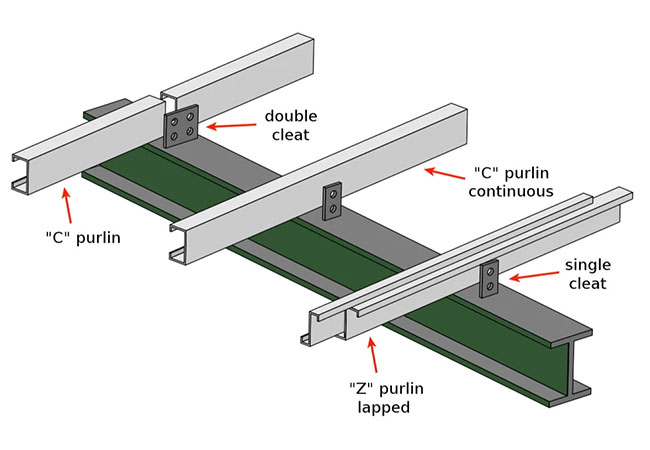 double cleat

"C" purlin continuous

"C" purlin

single cleat

"Z" purlin lapped